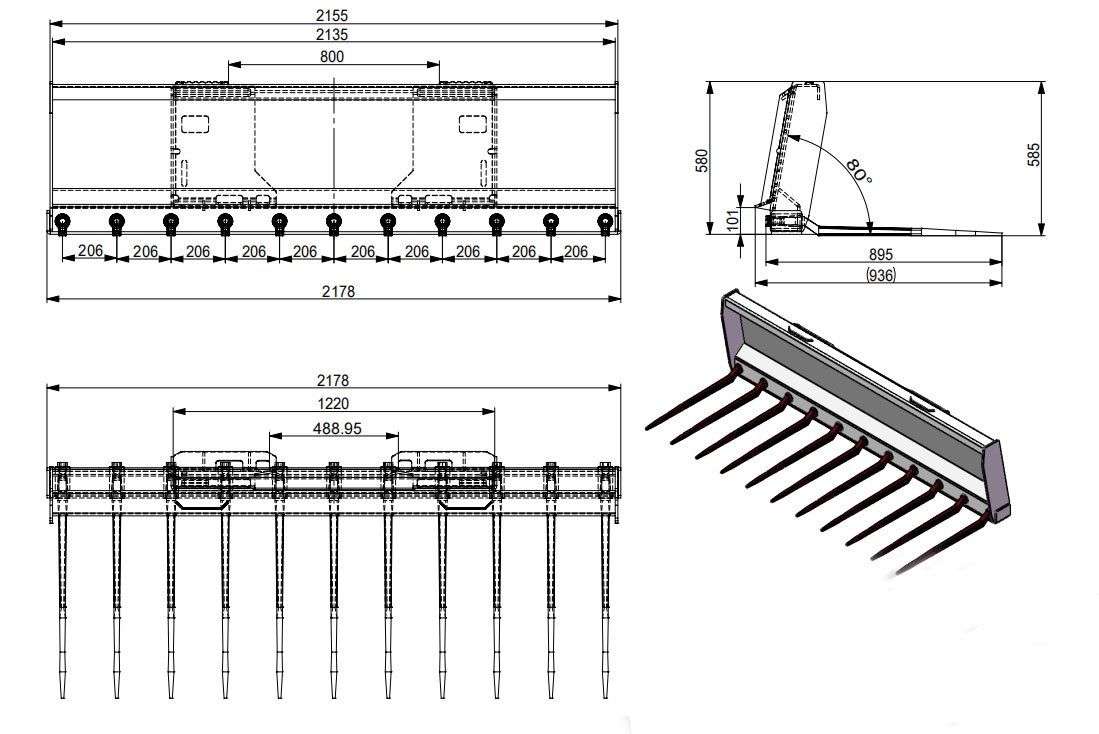 2155
2135
800
206 206 206 206 206 206 206 206 206 206
2178

580
101
80°
585
895
(936)

2178
1220
488.95