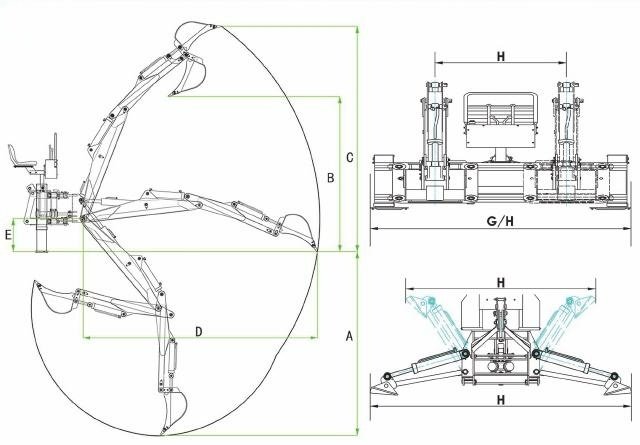 C
B
E
D
A
H
G/H
H
H